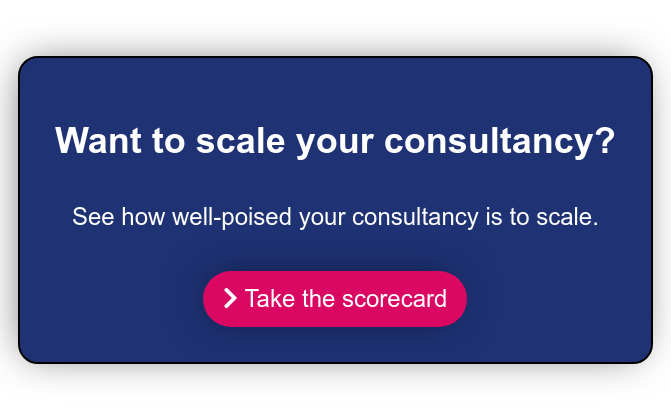 Want to scale your consultancy?

See how well-poised your consultancy is to scale.

Take the scorecard